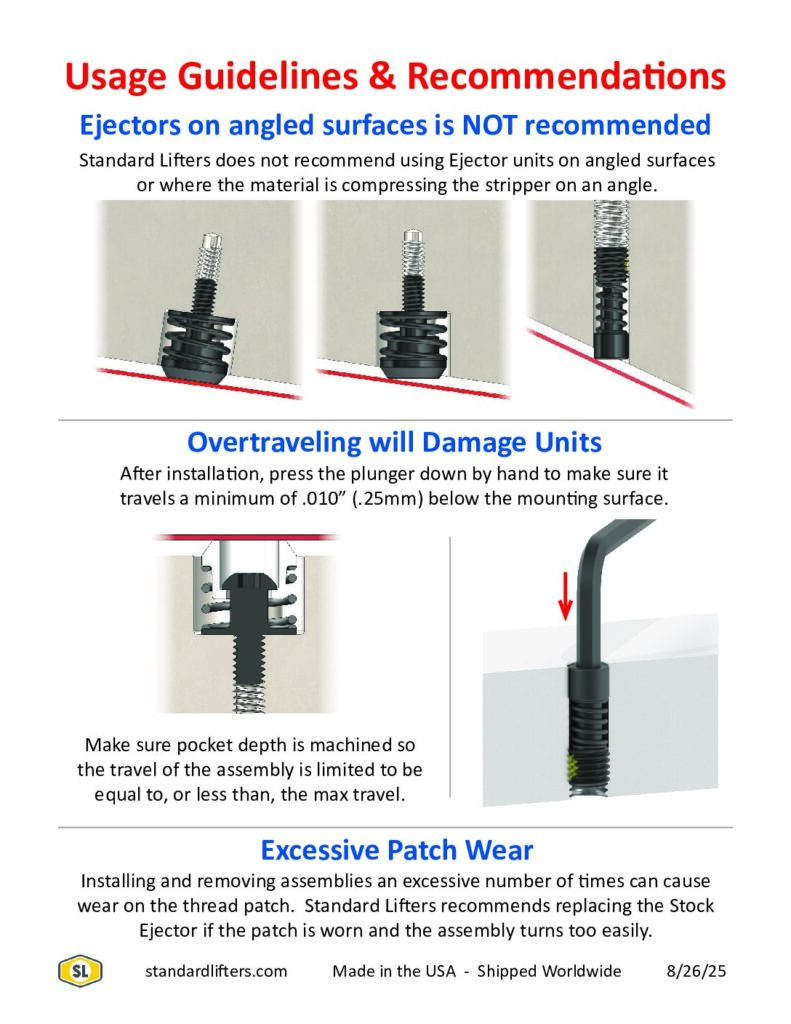 Usage Guidelines & Recommendations

Ejectors on angled surfaces is NOT recommended

Standard Lifters does not recommend using Ejector units on angled surfaces or where the material is compressing the stripper on an angle.

Overtraveling will Damage Units

After installation, press the plunger down by hand to make sure it travels a minimum of .010" (.25mm) below the mounting surface.

Make sure pocket depth is machined so the travel of the assembly is limited to be equal to, or less than, the max travel.

Excessive Patch Wear

Installing and removing assemblies an excessive number of times can cause wear on the thread patch. Standard Lifters recommends replacing the Stock Ejector if the patch is worn and the assembly turns too easily.

SL

standardlifters.com

Made in the USA - Shipped Worldwide

8/26/25